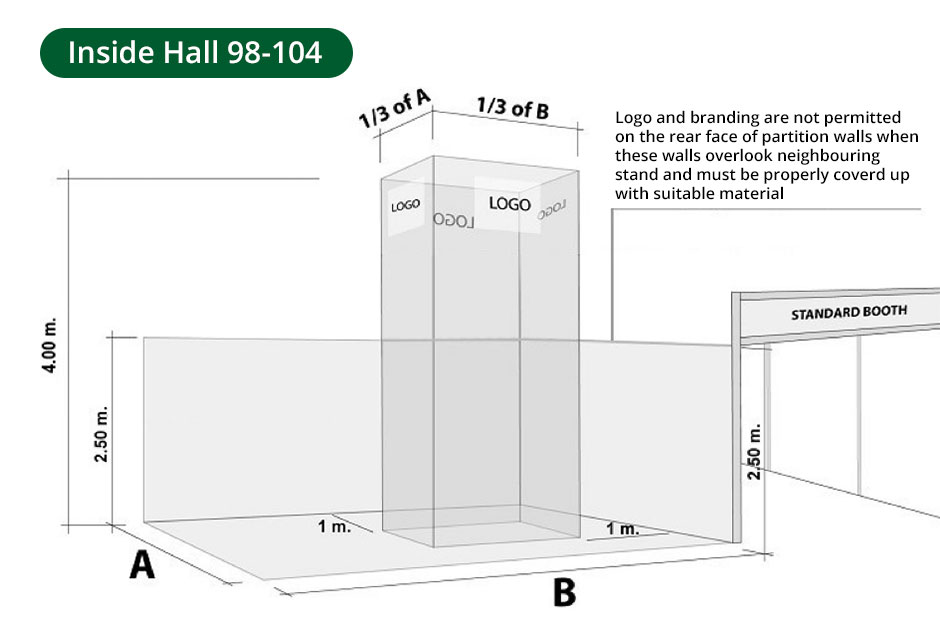 Inside Hall 98-104

1/3 of A

1/3 of B

Logo and branding are not permitted on the rear face of partition walls when these walls overlook neighbouring stand and must be properly coverd up with suitable material

LOGO

LOGO

LOGO

LOGO

STANDARD BOOTH

4.00 m.

2.50 m.

2.50 m.

1 m.

1 m.

A

B